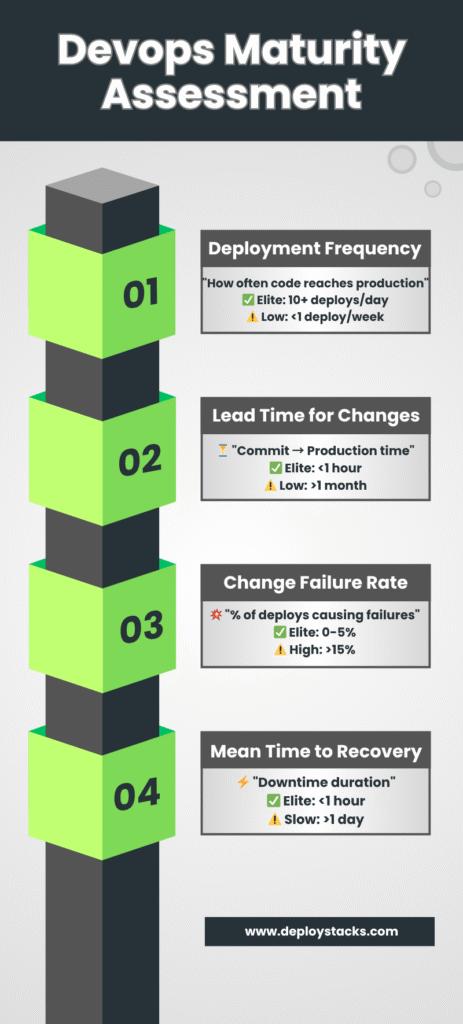 Devops Maturity Assessment

01

Deployment Frequency

"How often code reaches production"
✅ Elite: 10+ deploys/day
⚠️ Low: <1 deploy/week

02

Lead Time for Changes

⏳ "Commit → Production time"
✅ Elite: <1 hour
⚠️ Low: >1 month

03

Change Failure Rate

💥 "% of deploys causing failures"
✅ Elite: 0-5%
⚠️ High: >15%

04

Mean Time to Recovery

⚡ "Downtime duration"
✅ Elite: <1 hour
⚠️ Slow: >1 day

www.deploystacks.com